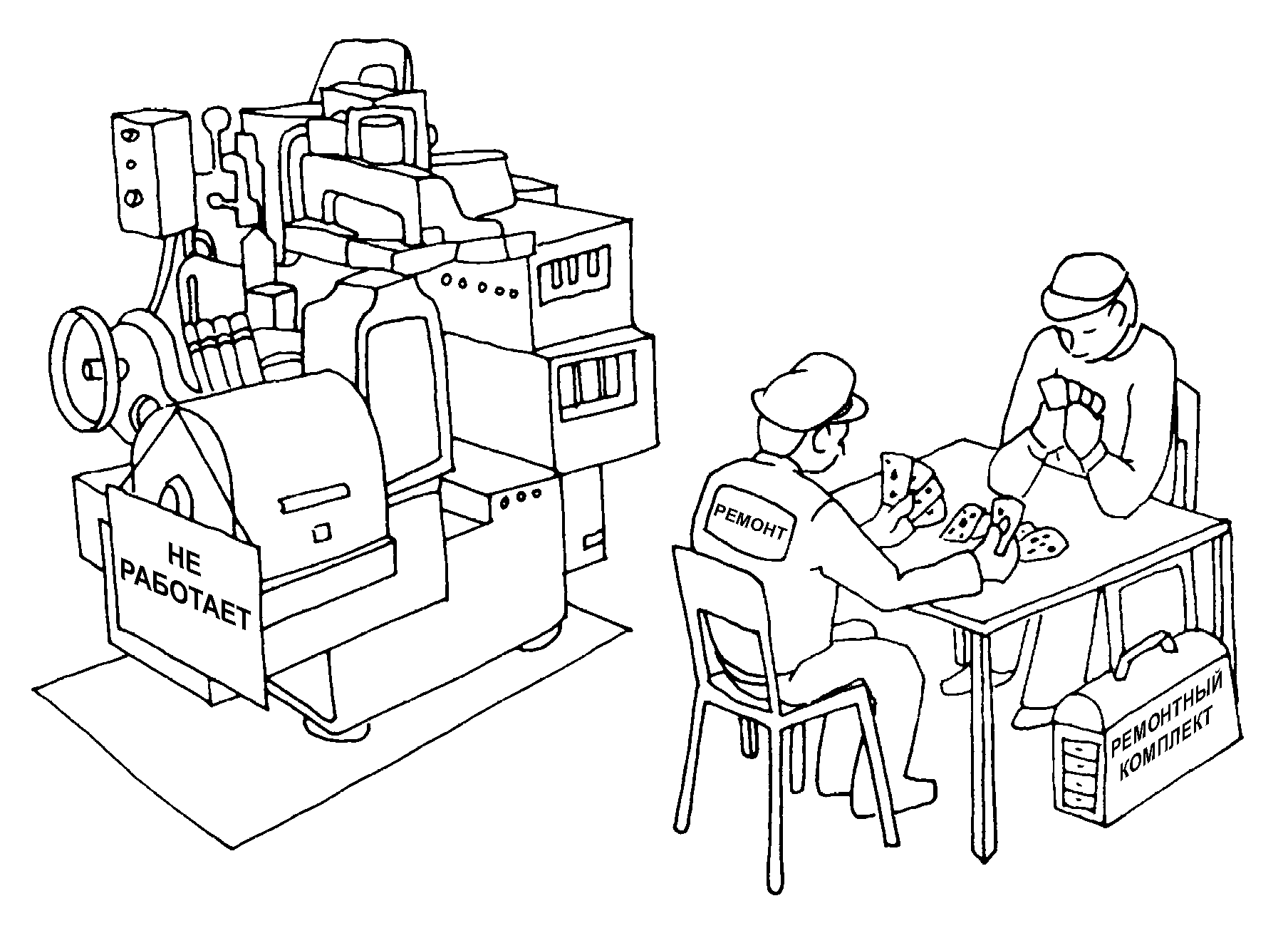 НЕ
РАБОТАЕТ

РЕМОНТ

РЕМОНТНЫЙ
КОМПЛЕКТ