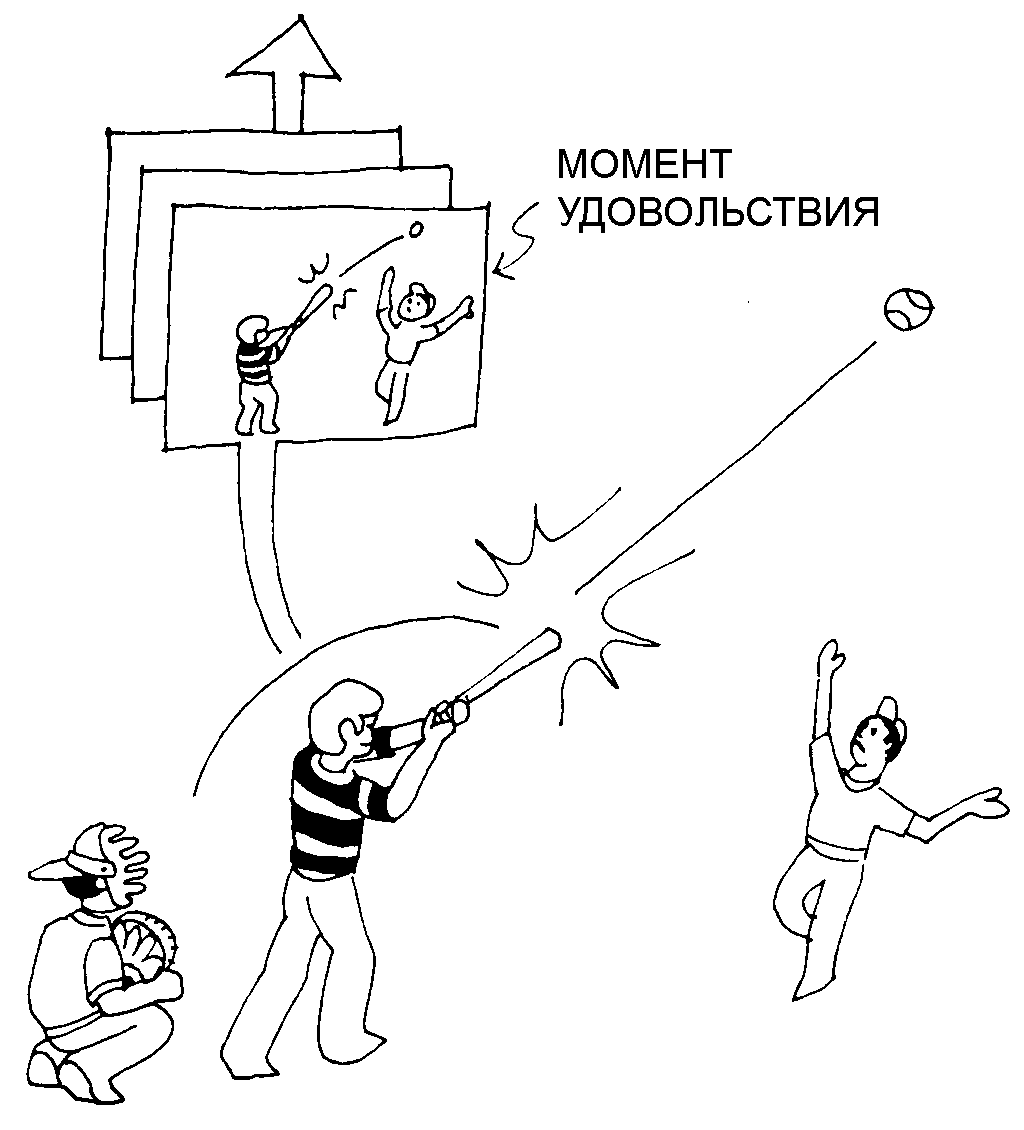 МОМЕНТ
УДОВОЛЬСТВИЯ